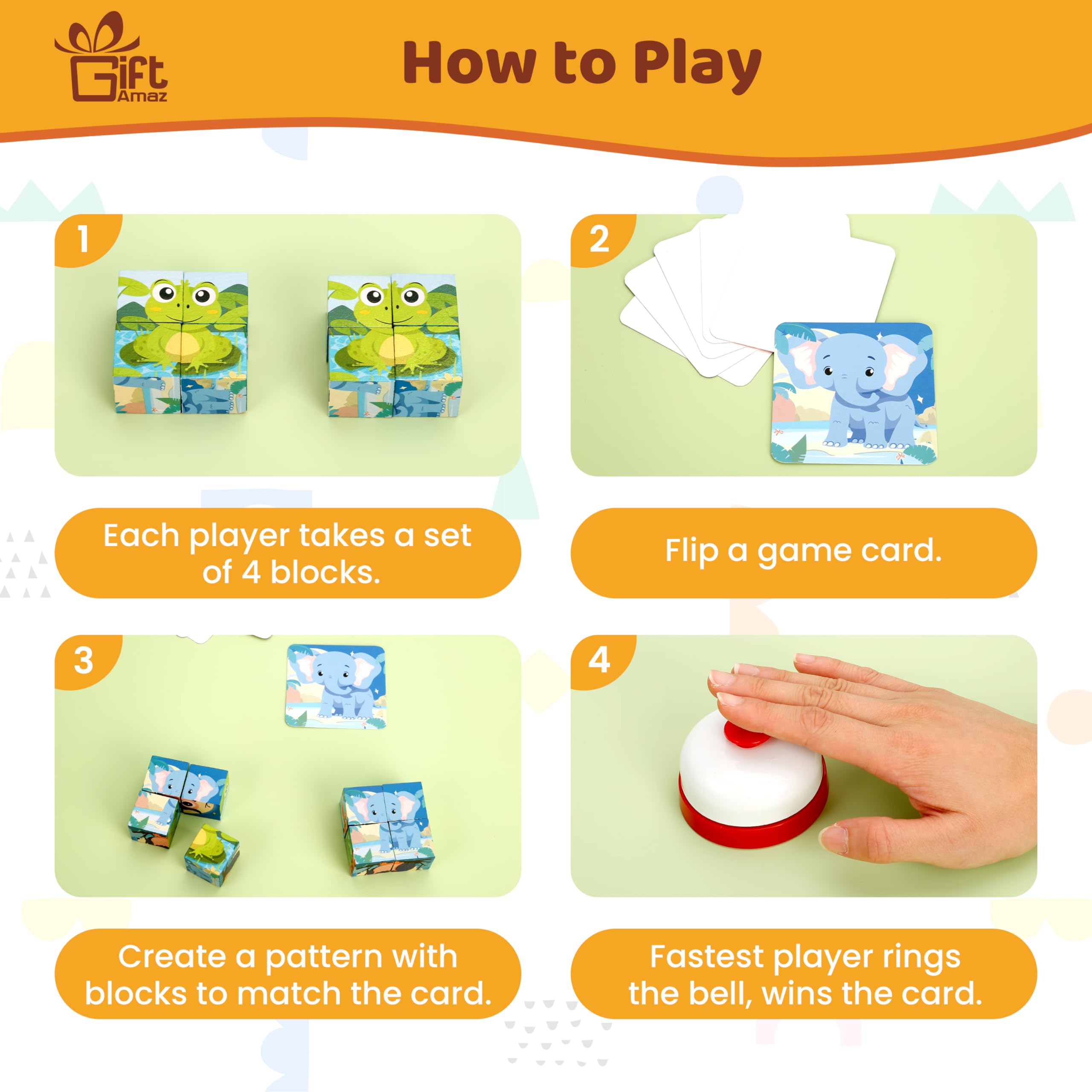 Gift Amaz

How to Play

1

Each player takes a set of 4 blocks.

2

Flip a game card.

3

Create a pattern with blocks to match the card.

4

Fastest player rings the bell, wins the card.