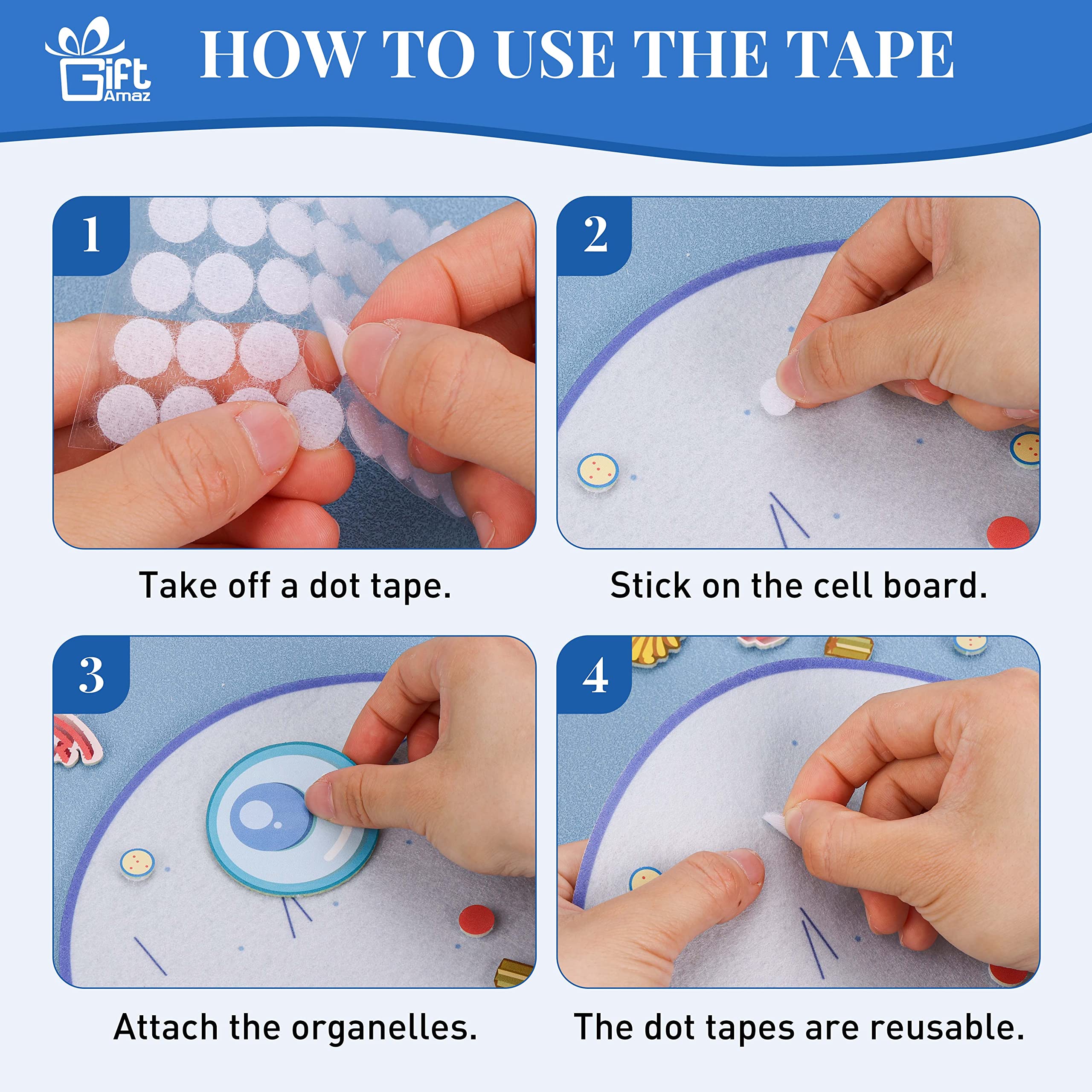 Gift Amaz

HOW TO USE THE TAPE

1

Take off a dot tape.

2

Stick on the cell board.

3

Attach the organelles.

4

The dot tapes are reusable.